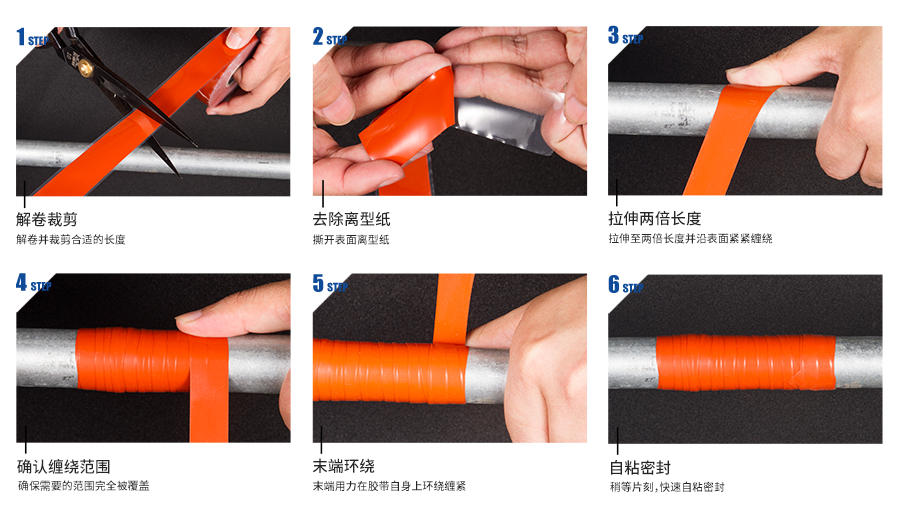 1 STEP

解卷裁剪

解卷并裁剪合适的长度

2 STEP

去除离型纸

撕开表面离型纸

3 STEP

拉伸两倍长度

拉伸至两倍长度并沿表面紧紧缠绕

4 STEP

确认缠绕范围

确保需要的范围完全被覆盖

5 STEP

末端环绕

末端用力在胶带自身上环绕缠紧

6 STEP

自粘密封

稍等片刻，快速自粘密封